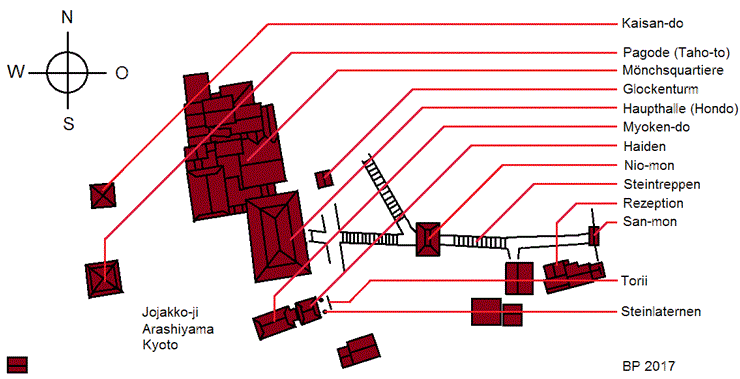 N
W
O
S

Kaisan-do
Pagode (Taho-to)
Mönchsquartiere
Glockenturm
Haupthalle (Hondo)
Myoken-do
Haiden
Nio-mon
Steintreppen
Rezeption
San-mon
Torii
Steinlaternen

Jojakko-ji
Arashiyama
Kyoto

BP 2017