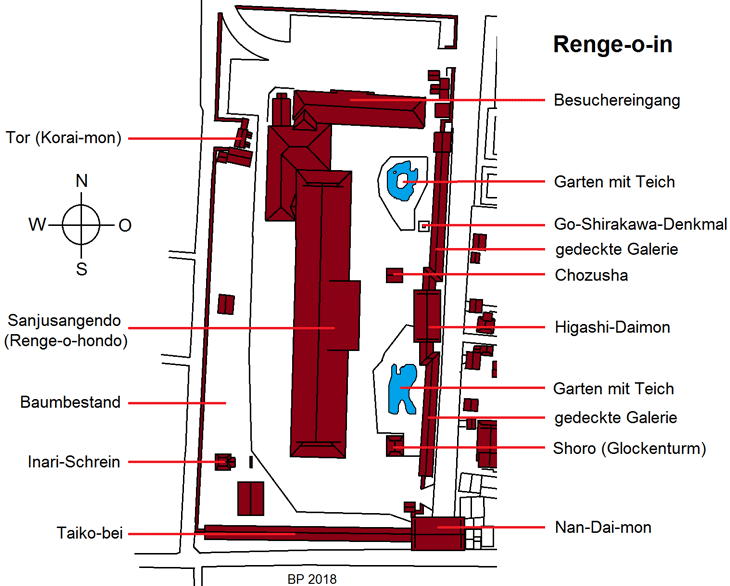 Renge-o-in

Tor (Korai-mon)

N
W O
S

Sanjusangendo
(Renge-o-hondo)

Baumbestand

Inari-Schrein

Taiko-bei

Besuchereingang

Garten mit Teich

Go-Shirakawa-Denkmal

gedeckte Galerie

Chozusha

Higashi-Daimon

Garten mit Teich

gedeckte Galerie

Shoro (Glockenturm)

Nan-Dai-mon

BP 2018