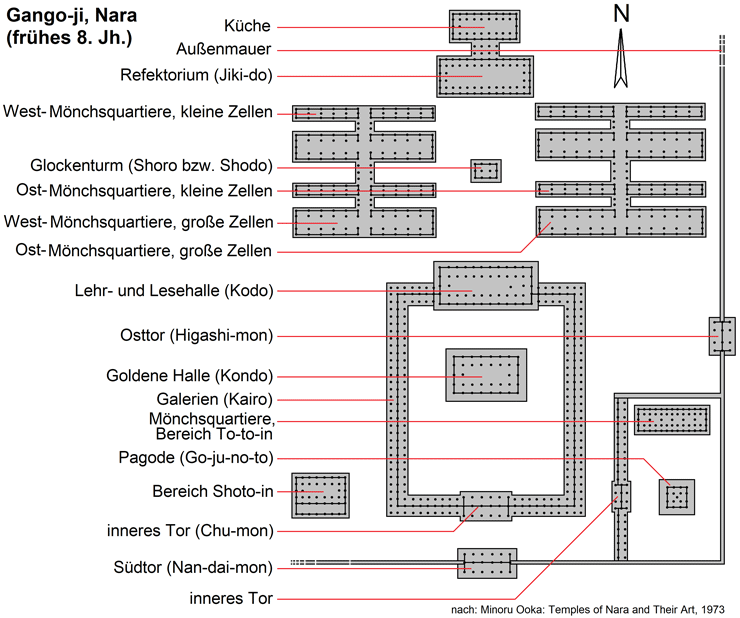 Gango-ji, Nara
(frühes 8. Jh.)

Küche
Außenmauer
Refektorium (Jiki-do)
West- Mönchsquartiere, kleine Zellen
Glockenturm (Shoro bzw. Shodo)
Ost- Mönchsquartiere, kleine Zellen
West- Mönchsquartiere, große Zellen
Ost- Mönchsquartiere, große Zellen
Lehr- und Lesehalle (Kodo)
Osttor (Higashi-mon)
Goldene Halle (Kondo)
Galerien (Kairo)
Mönchsquartiere, Bereich To-to-in
Pagode (Go-ju-no-to)
Bereich Shoto-in
inneres Tor (Chu-mon)
Südtor (Nan-dai-mon)
inneres Tor

N

nach: Minoru Ooka: Temples of Nara and Their Art, 1973